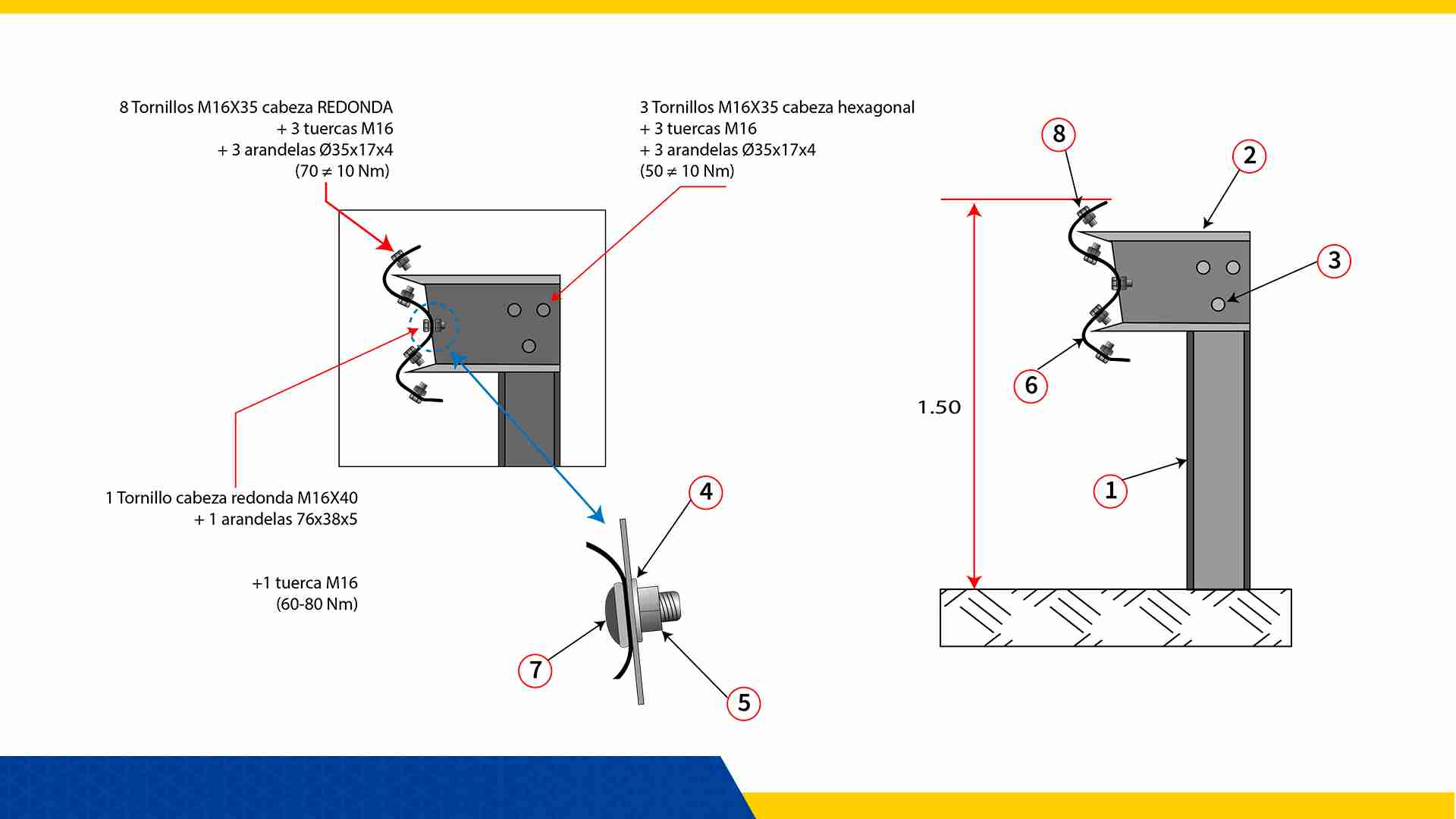 8 Tornillos M16X35 cabeza REDONDA
+ 3 tuercas M16
+ 3 arandelas Ø35x17x4
(70 ≠ 10 Nm)

3 Tornillos M16X35 cabeza hexagonal
+ 3 tuercas M16
+ 3 arandelas Ø35x17x4
(50 ≠ 10 Nm)

1 Tornillo cabeza redonda M16X40
+ 1 arandelas 76x38x5

+1 tuerca M16
(60-80 Nm)

4

7

5

8

2

3

6

1.50

1