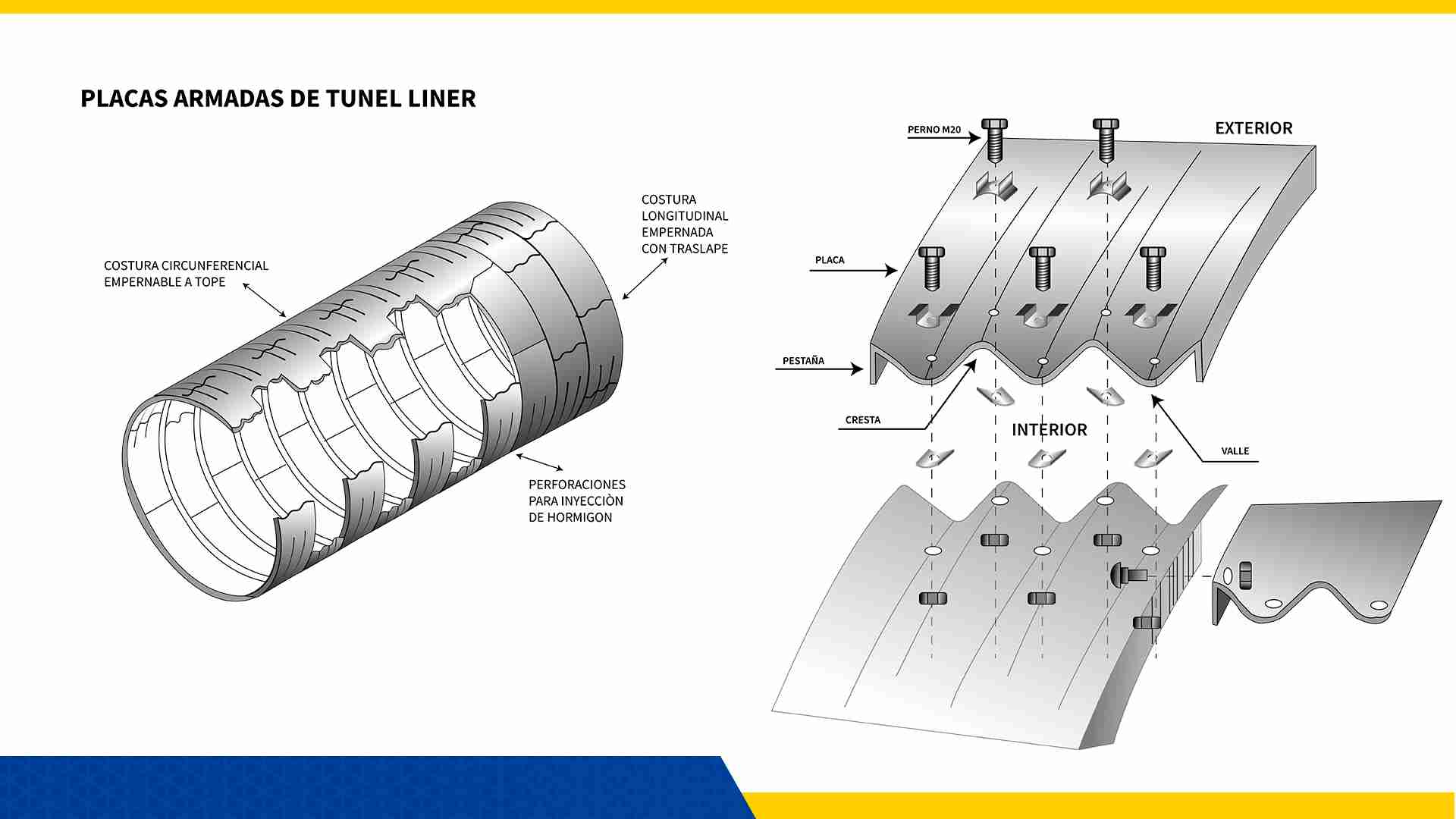 PLACAS ARMADAS DE TUNEL LINER

COSTURA CIRCUNFERENCIAL EMPERNABLE A TOPE

COSTURA LONGITUDINAL EMPERNADA CON TRASLAPE

PERFORACIONES PARA INYECCIÒN DE HORMIGON

PERNO M20

EXTERIOR

PLACA

PESTAÑA

CRESTA

INTERIOR

VALLE